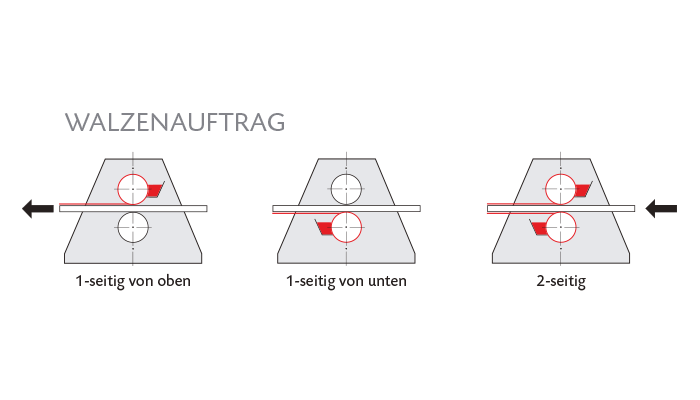 WALZENAUFTRAG

1-seitig von oben

1-seitig von unten

2-seitig