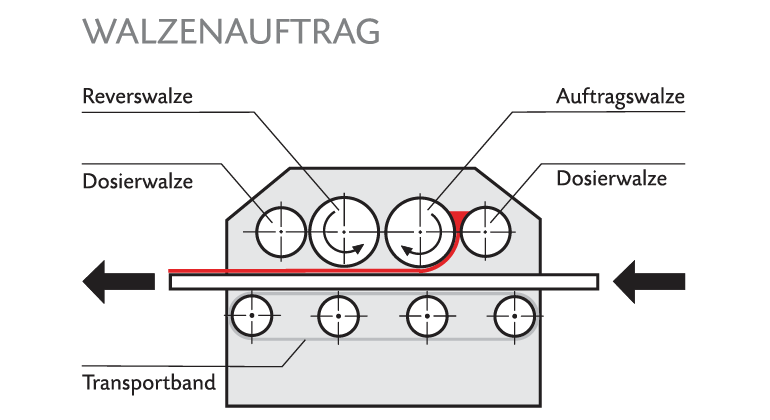 WALZENAUFTRAG

Reverswalze

Auftragswalze

Dosierwalze

Dosierwalze

Transportband